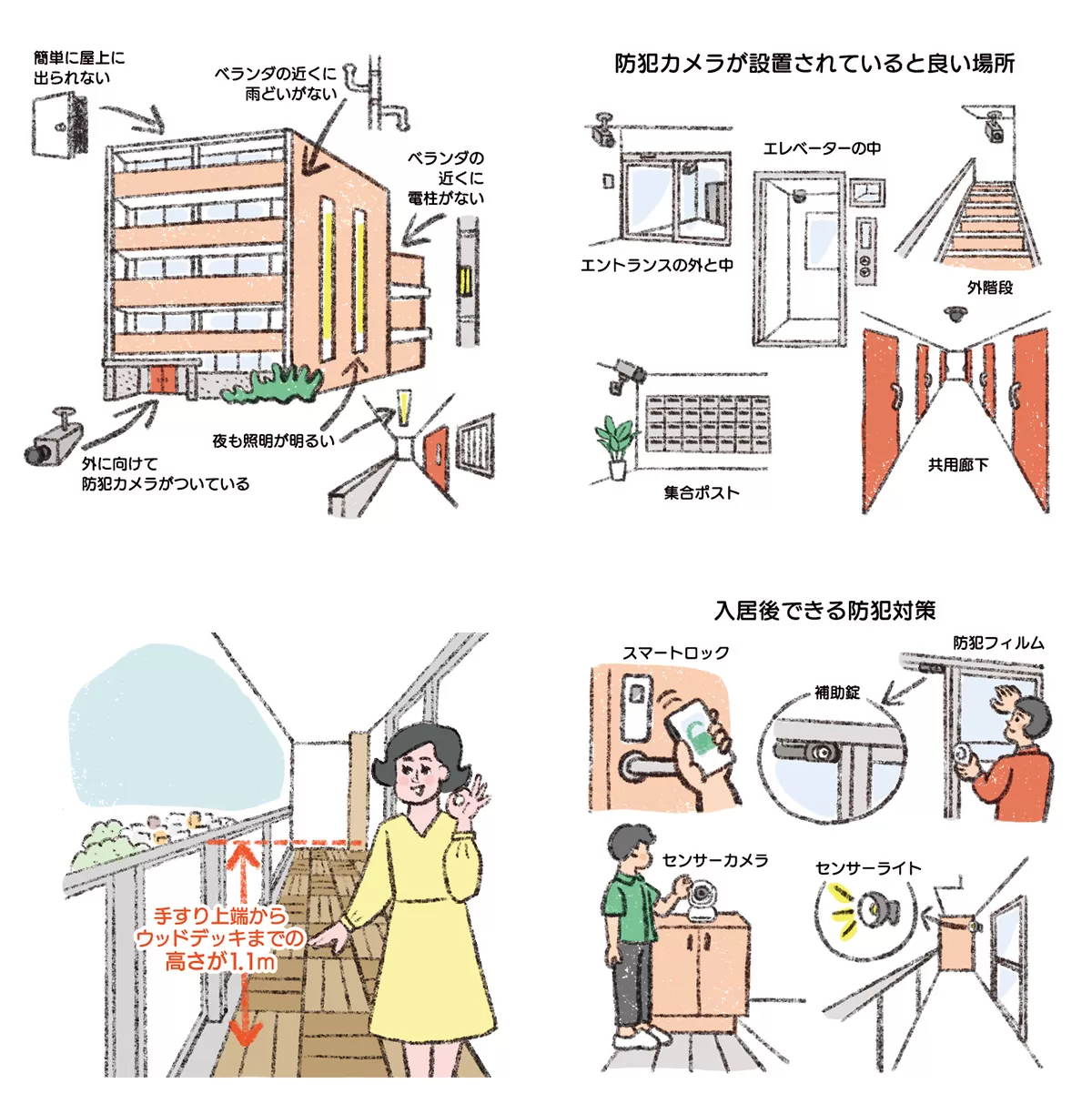 簡単に屋上に出られない

ベランダの近くに雨どいがない

ベランダの近くに電柱がない

夜も照明が明るい

外に向けて防犯カメラがついている

防犯カメラが設置されていると良い場所

エレベーターの中

エントランスの外と中

外階段

集合ポスト

共用廊下

手すり上端からウッドデッキまでの高さが1.1m

入居後できる防犯対策

スマートロック

防犯フィルム

補助錠

センサーカメラ

センサーライト